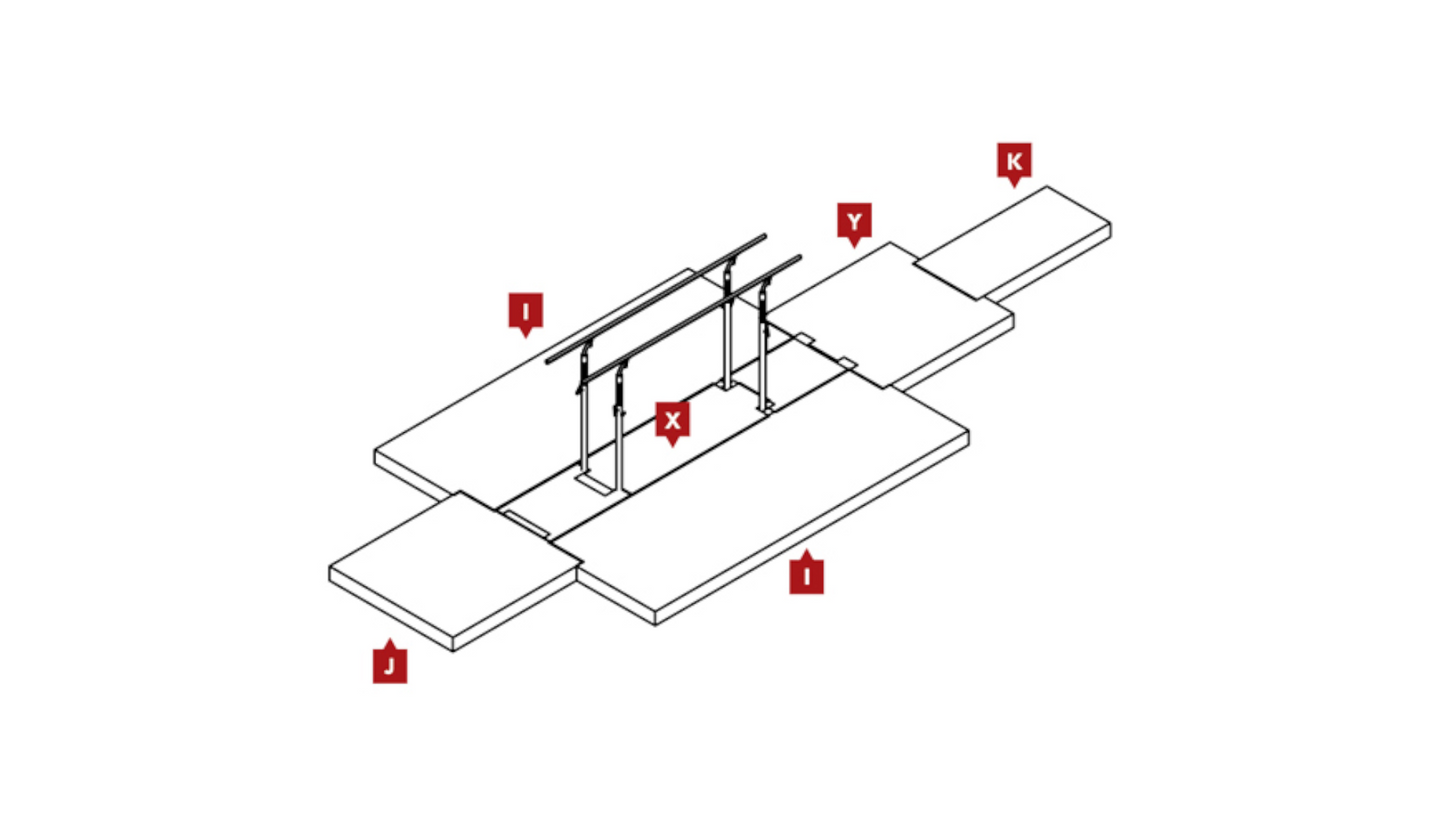 K
Y
I
X
I
J